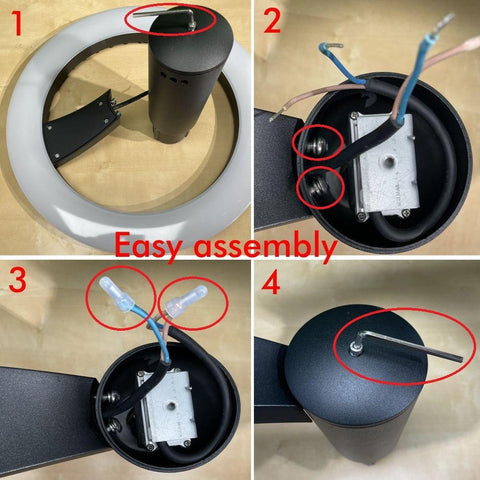 1

2

Easy assembly

3

4