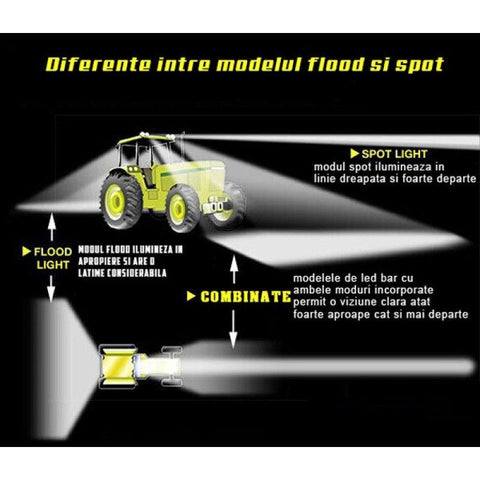 Diferente intre modelul flood si spot

▶ SPOT LIGHT
modul spot ilumineaza in linie dreapata si foarte departe

▶ FLOOD LIGHT

MODUL FLOOD ILUMINEZA IN APROPIERE SI ARE O LATIME CONSIDERABILA

▶ COMBINATE

modelele de led bar cu ambele moduri incorporate permit o viziune clara atat foarte aproape cat si mai departe