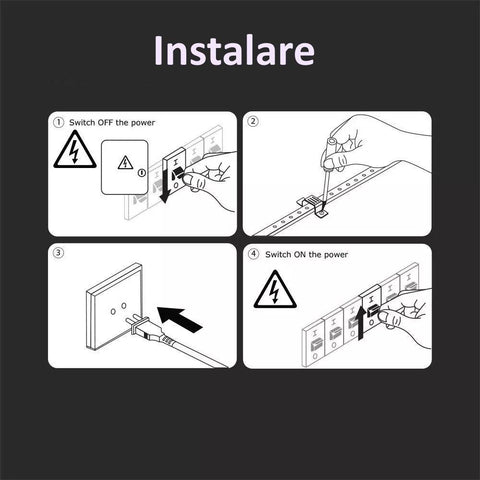 Instalare

① Switch OFF the power

②

③

④ Switch ON the power