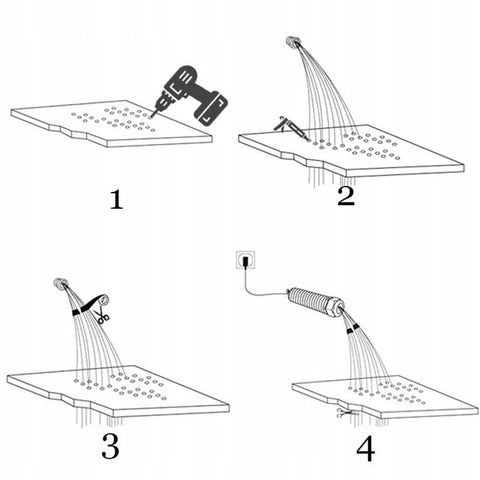 1

2

3

4