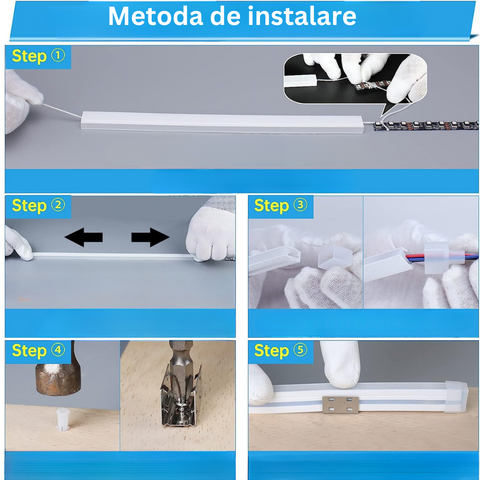 Metoda de instalare

Step ①

Step ②

Step ③

Step ④

Step ⑤