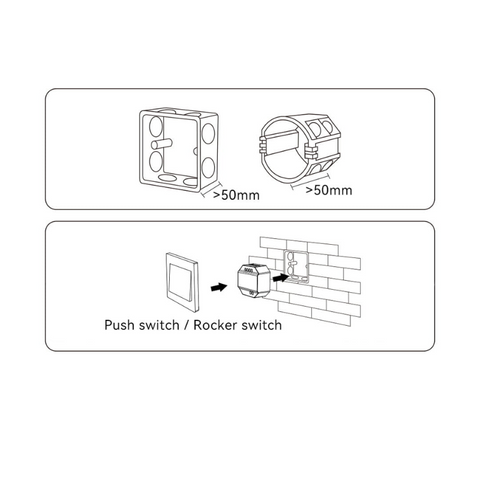 >50mm

>50mm

Push switch / Rocker switch